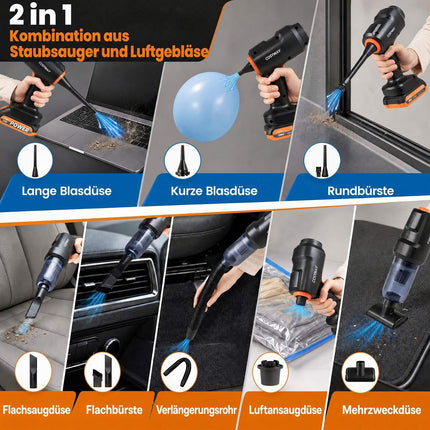 2 in 1
Kombination aus Staubsauger und Luftgebläse

POWER

COSTWAY

Lange Blasdüse

Kurze Blasdüse

Rundbürste

COSTWAY

Flachsaugdüse

Flachbürste

Verlängerungsrohr

Luftansaugdüse

Mehrzweckdüse