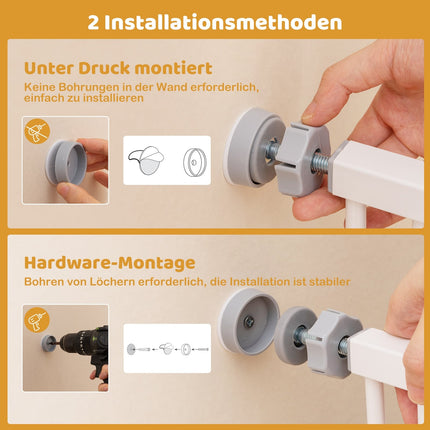 2 Installationsmethoden

Unter Druck montiert

Keine Bohrungen in der Wand erforderlich, einfach zu installieren

Hardware-Montage

Bohren von Löchern erforderlich, die Installation ist stabiler